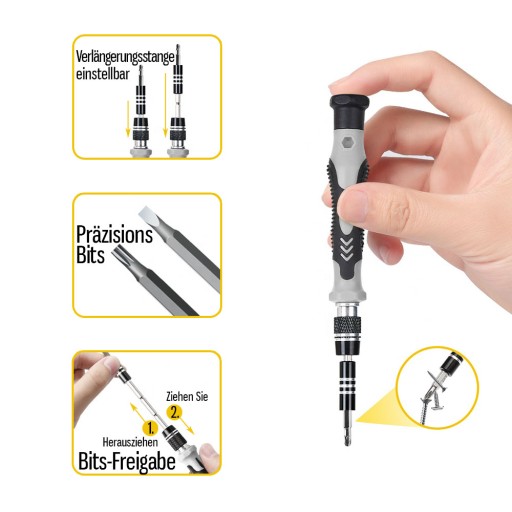 Verlängerungsstange einstellbar

Präzisions Bits

Ziehen Sie

2.

1.

Herausziehen

Bits-Freigabe