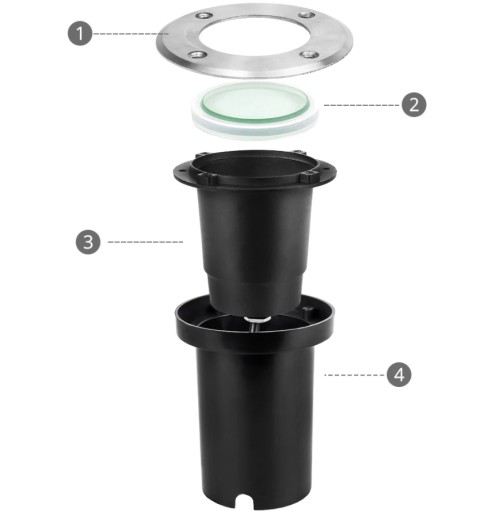 1
2
3
4