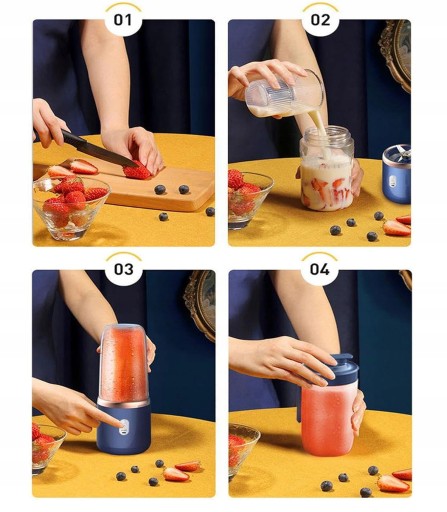 01

02

03

04