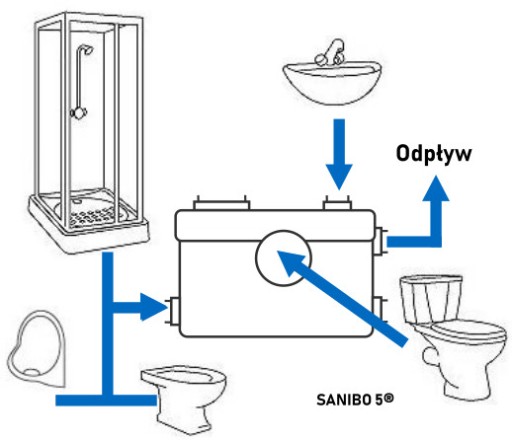 Odpływ

SANIBO 5®