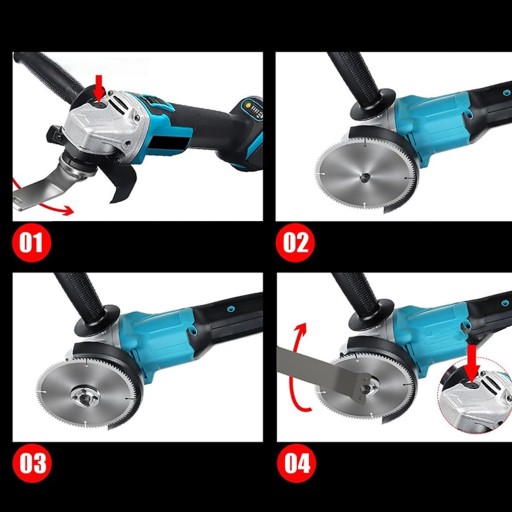 01

02

03

04