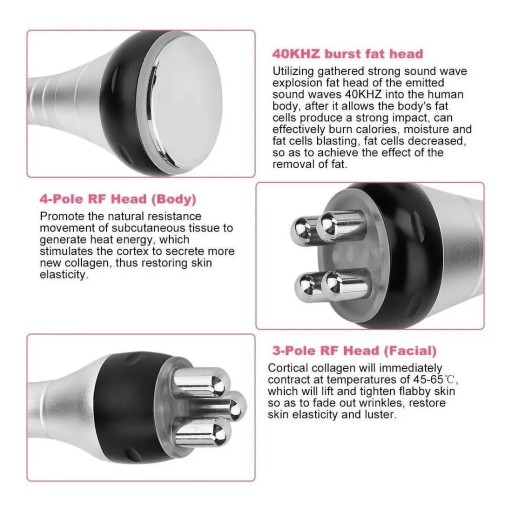 40KHZ burst fat head

Utilizing gathered strong sound wave explosion fat head of the emitted sound waves 40KHZ into the human body, after it allows the body's fat cells produce a strong impact, can effectively burn calories, moisture and fat cells blasting, fat cells decreased, so as to achieve the effect of the removal of fat.

4-Pole RF Head (Body)

Promote the natural resistance movement of subcutaneous tissue to generate heat energy, which stimulates the cortex to secrete more new collagen, thus restoring skin elasticity.

3-Pole RF Head (Facial)

Cortical collagen will immediately contract at temperatures of 45-65℃, which will lift and tighten flabby skin so as to fade out wrinkles, restore skin elasticity and luster.