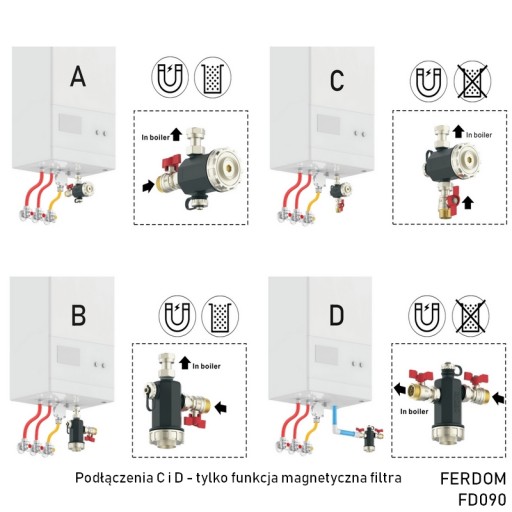 A

In boiler

C

In boiler

B

In boiler

D

In boiler

Podłączenia C i D - tylko funkcja magnetyczna filtra

FERDOM
FD090