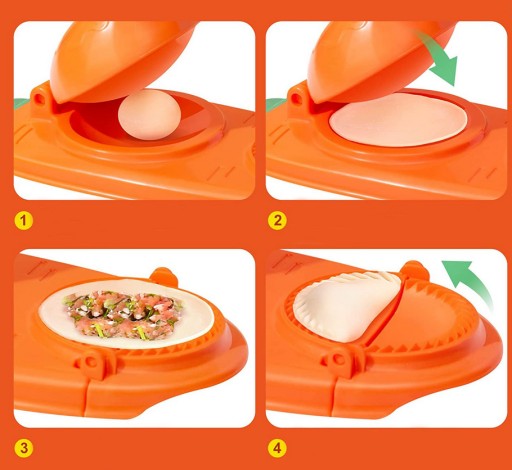 1

2

3

4