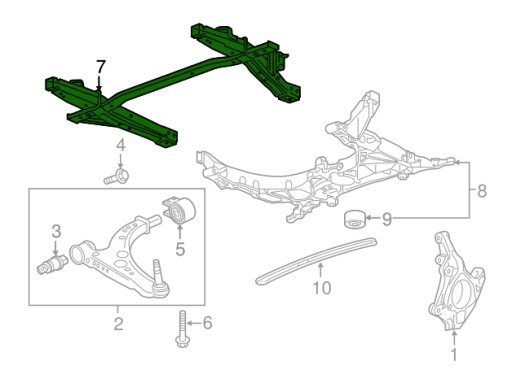 7
4
8
9
3
5
10
2
6
1