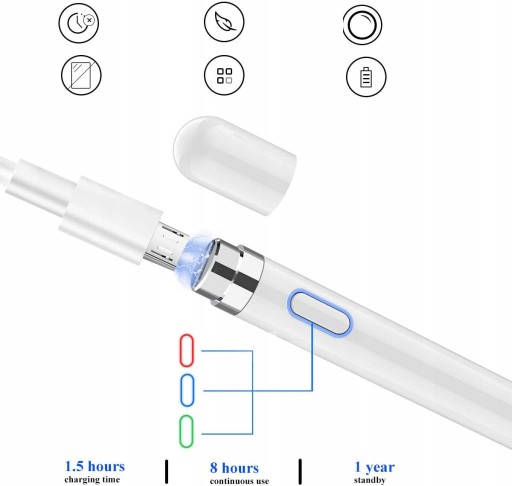 1.5 hours
charging time

8 hours
continuous use

1 year
standby