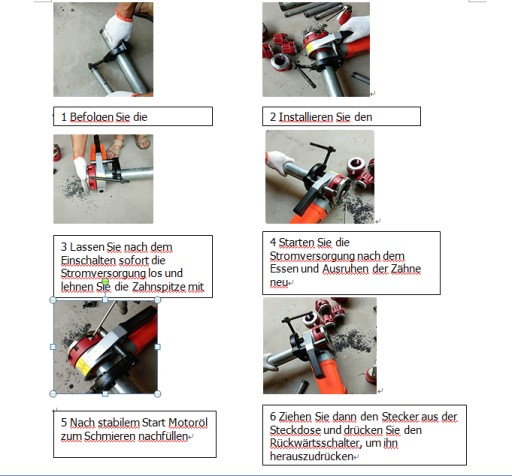 1 Befolgen Sie die

2 Installieren Sie den

3 Lassen Sie nach dem Einschalten sofort die Stromversorgung los und lehnen Sie die Zahnspitze mit

4 Starten Sie die Stromversorgung nach dem Essen und Ausruhen der Zähne neu

5 Nach stabilem Start Motoröl zum Schmieren nachfüllen

6 Ziehen Sie dann den Stecker aus der Steckdose und drücken Sie den Rückwärtsschalter, um ihn herauszudrücken