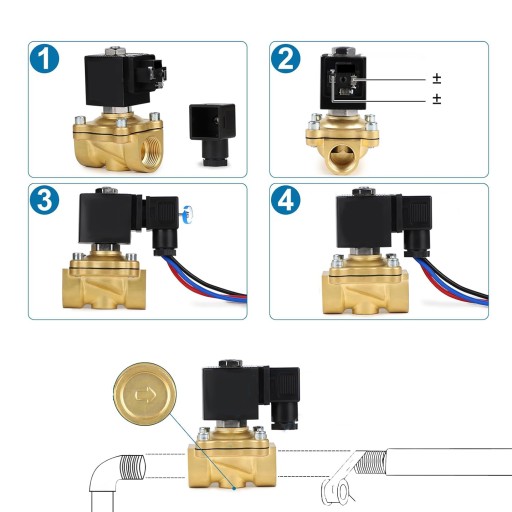 1

2

±

±

3

4