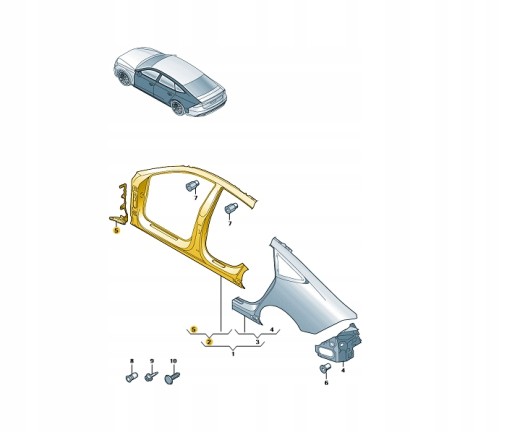 7
7
5
5
4
2
3
1
8
9
10
4
6