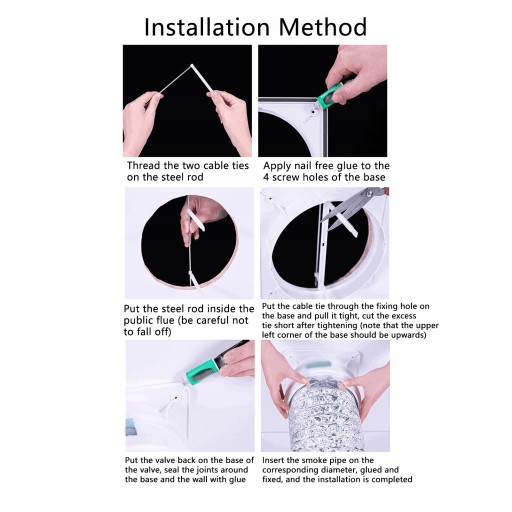 Installation Method

Thread the two cable ties on the steel rod

Apply nail free glue to the 4 screw holes of the base

Put the steel rod inside the public flue (be careful not to fall off)

Put the cable tie through the fixing hole on the base and pull it tight, cut the excess tie short after tightening (note that the upper left corner of the base should be upwards)

Put the valve back on the base of the valve, seal the joints around the base and the wall with glue

Insert the smoke pipe on the corresponding diameter, glued and fixed, and the installation is completed