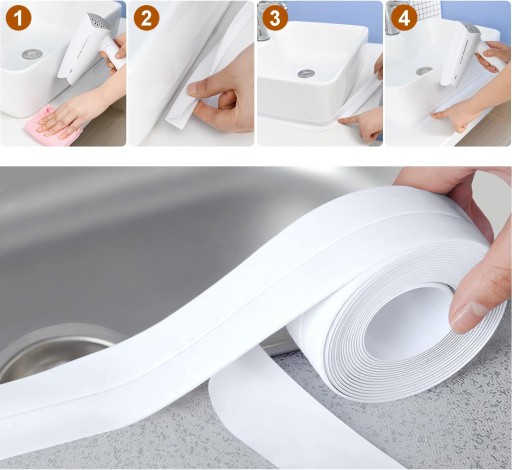 1
2
3
4