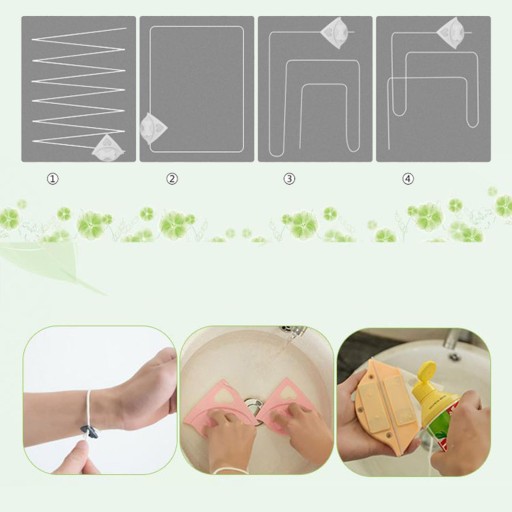 ①
②
③
④