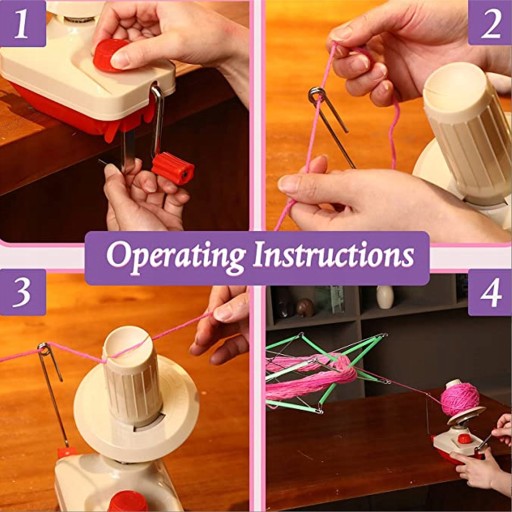 1

2

Operating Instructions

3

4