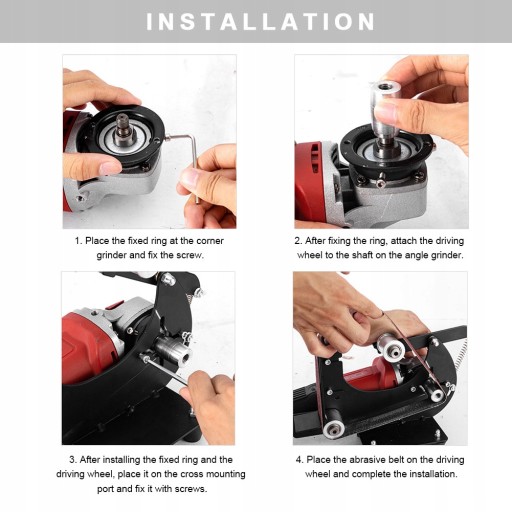 INSTALLATION

1. Place the fixed ring at the corner grinder and fix the screw.

2. After fixing the ring, attach the driving wheel to the shaft on the angle grinder.

3. After installing the fixed ring and the driving wheel, place it on the cross mounting port and fix it with screws.

4. Place the abrasive belt on the driving wheel and complete the installation.