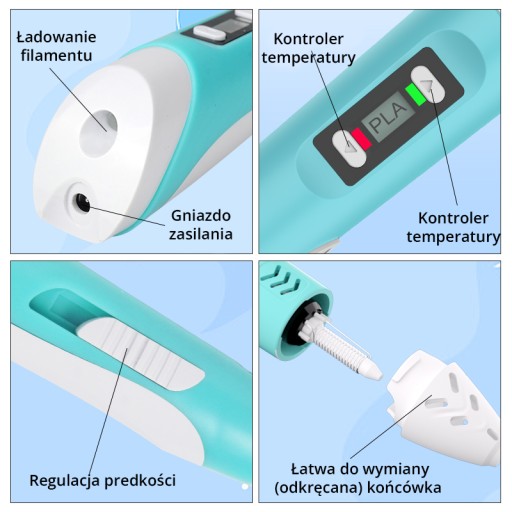 Ładowanie filamentu

Gniazdo zasilania

Kontroler temperatury

PLA

Kontroler temperatury

Regulacja predkości

Łatwa do wymiany (odkręcana) końcówka