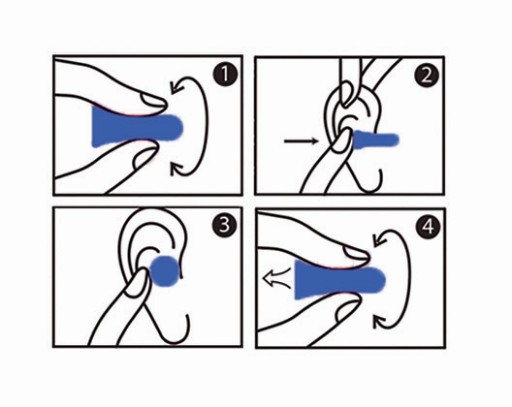 1

2

3

4