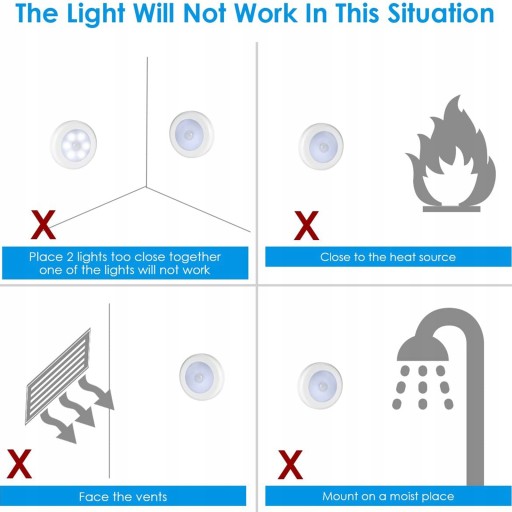 The Light Will Not Work In This Situation

X

Place 2 lights too close together one of the lights will not work

X

Close to the heat source

X

Face the vents

X

Mount on a moist place