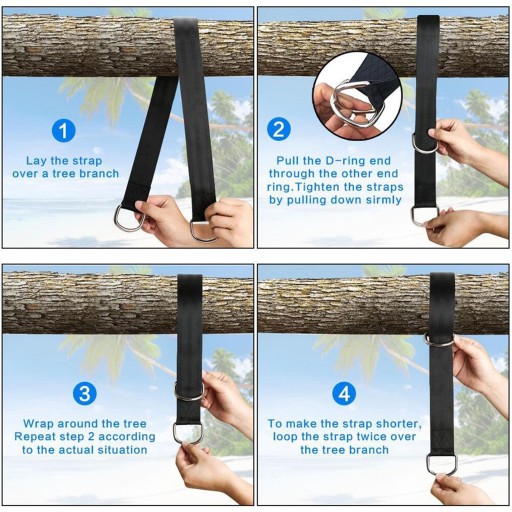 1

Lay the strap over a tree branch

2

Pull the D-ring end through the other end ring.Tighten the straps by pulling down sirmly

3

Wrap around the tree Repeat step 2 according to the actual situation

4

To make the strap shorter, loop the strap twice over the tree branch