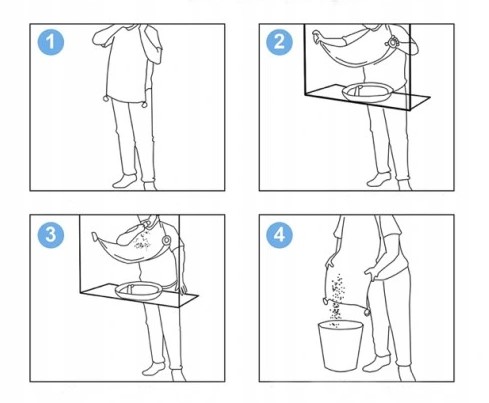 1

2

3

4