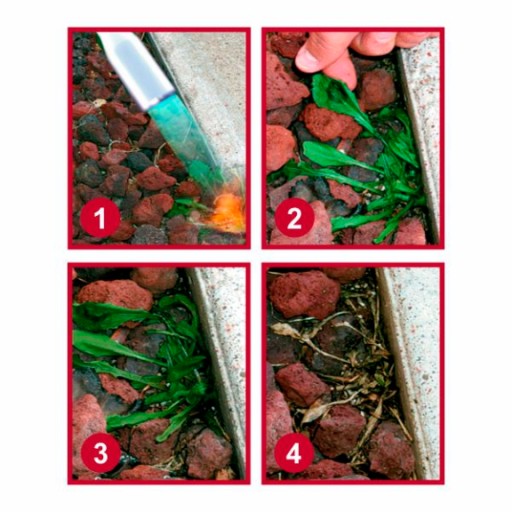 1

2

3

4