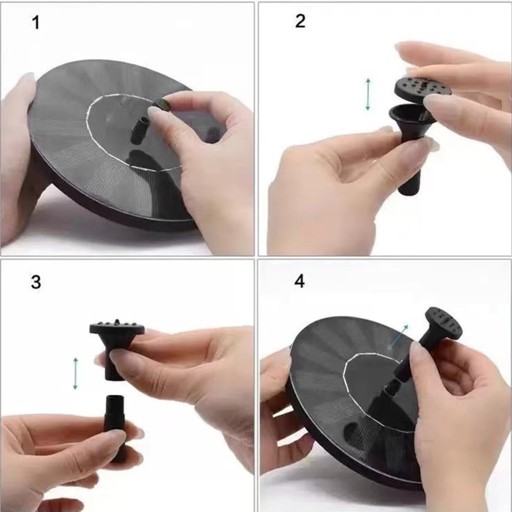 1

2

3

4