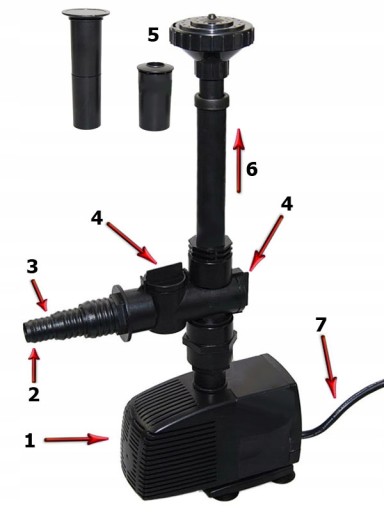 5
6
4
4
3
7
2
1