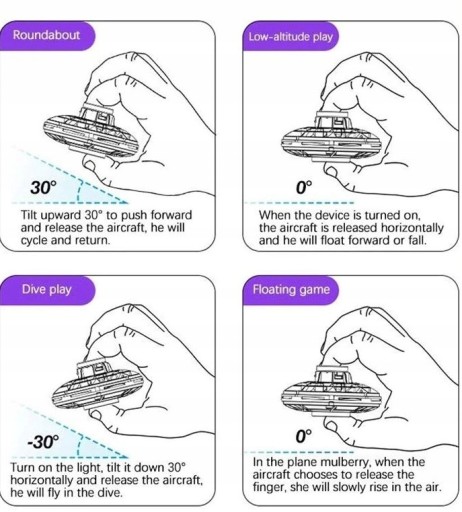 Roundabout

30°

Tilt upward 30° to push forward and release the aircraft, he will cycle and return.

Low-altitude play

0°

When the device is turned on, the aircraft is released horizontally and he will float forward or fall.

Dive play

-30°

Turn on the light, tilt it down 30° horizontally and release the aircraft, he will fly in the dive.

Floating game

0°

In the plane mulberry, when the aircraft chooses to release the finger, she will slowly rise in the air.