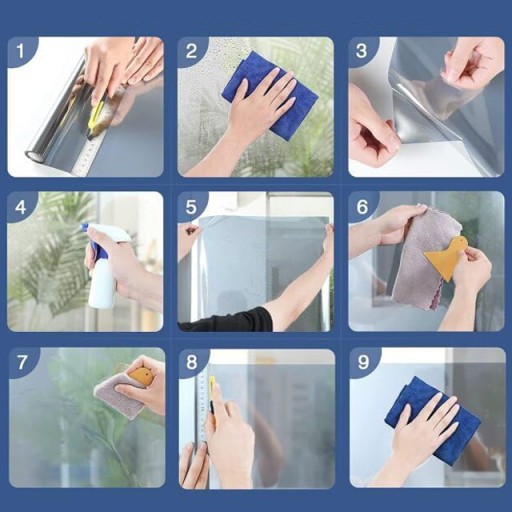 1
2
3
4
5
6
7
8
9