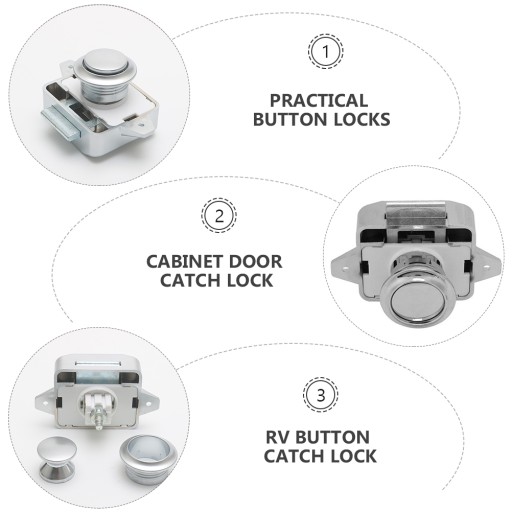 1

PRACTICAL
BUTTON LOCKS

2

CABINET DOOR
CATCH LOCK

3

RV BUTTON
CATCH LOCK