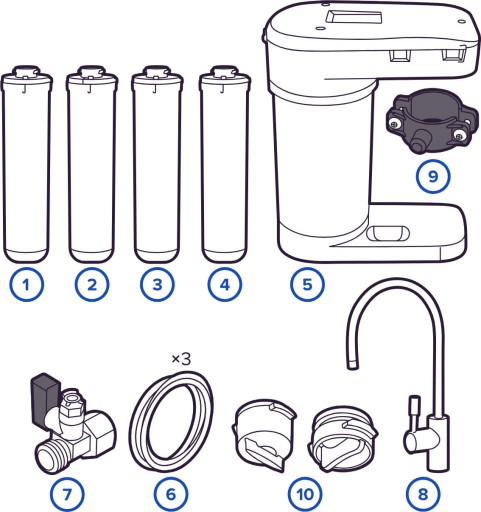 9

1 2 3 4 5

×3

7 6 10 8