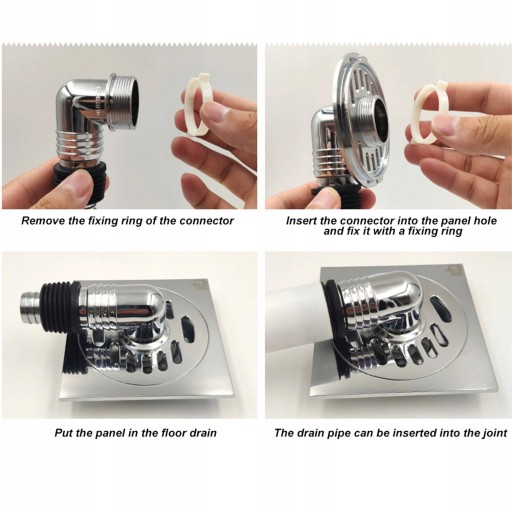 Remove the fixing ring of the connector

Insert the connector into the panel hole and fix it with a fixing ring

Put the panel in the floor drain

The drain pipe can be inserted into the joint