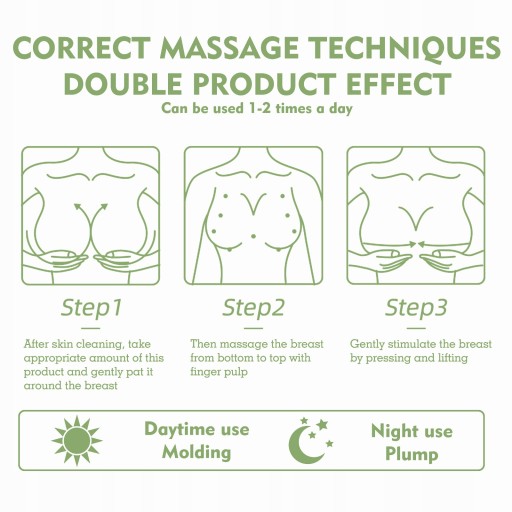 CORRECT MASSAGE TECHNIQUES
DOUBLE PRODUCT EFFECT
Can be used 1-2 times a day

Step1

After skin cleaning, take appropriate amount of this product and gently pat it around the breast

Step2

Then massage the breast from bottom to top with finger pulp

Step3

Gently stimulate the breast by pressing and lifting

Daytime use
Molding

Night use
Plump