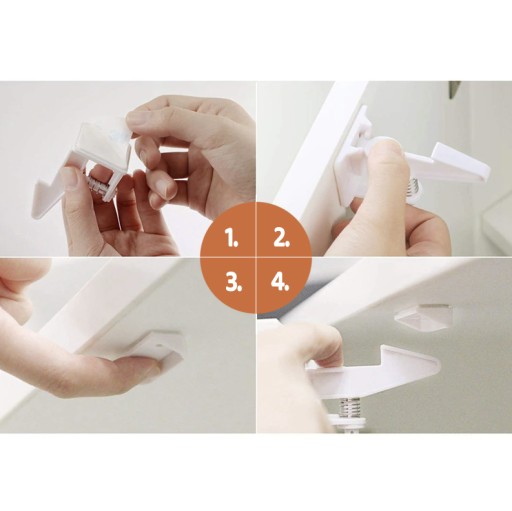 1.
2.
3.
4.