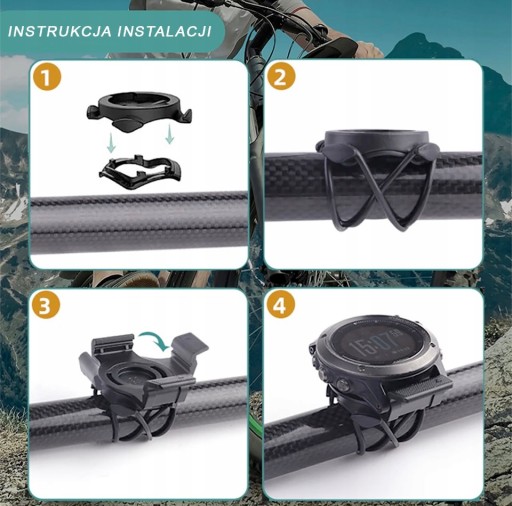 INSTRUKCJA INSTALACJI

1

2

3

4

15:07