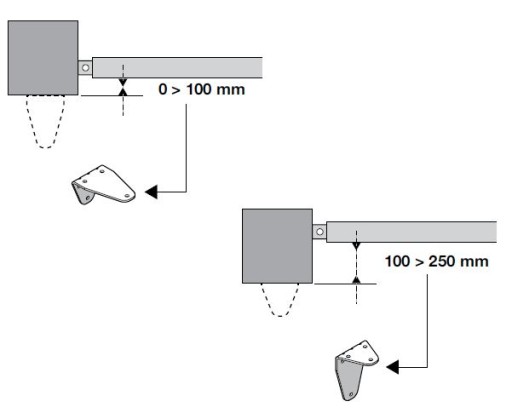 0 > 100 mm

100 > 250 mm