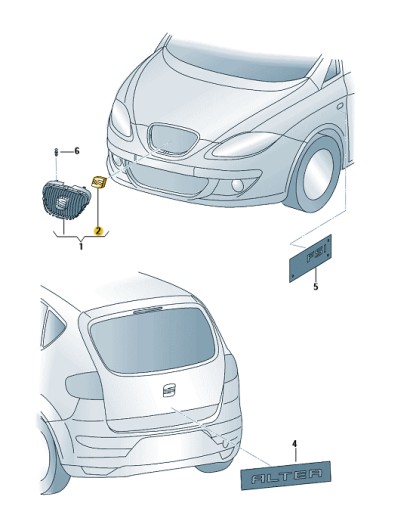 6
2
1
FSI
5
4
ALTEA