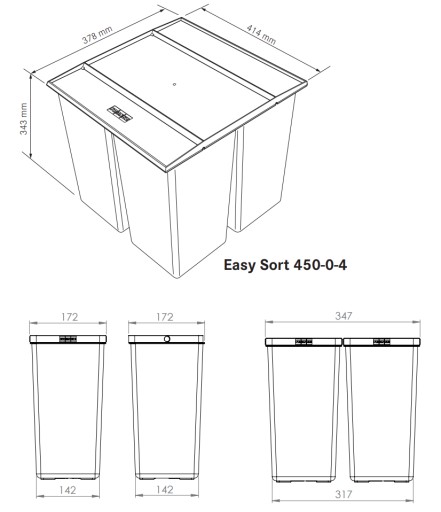 378 mm
414 mm
343 mm

Easy Sort 450-0-4

172
172
347

142
142
317