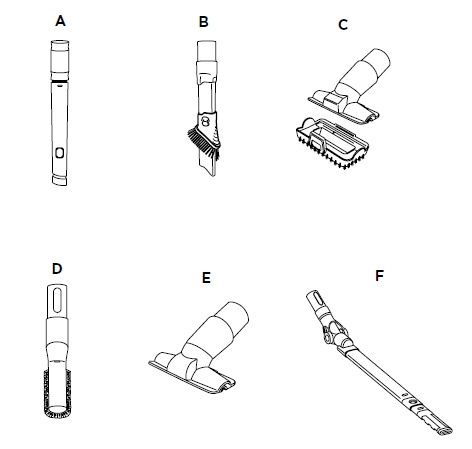 A

B

C

D

E

F