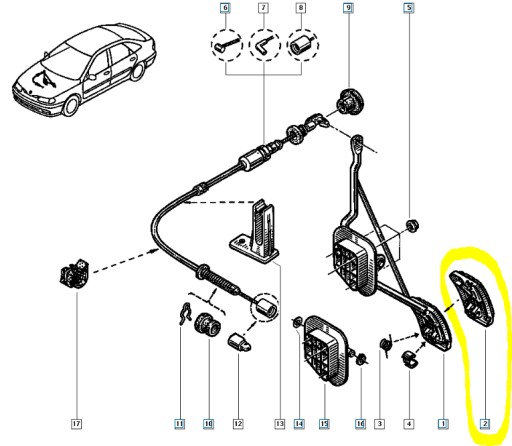 6
7
8
9
5
17
11
10
12
13
14
15
16
3
4
1
2