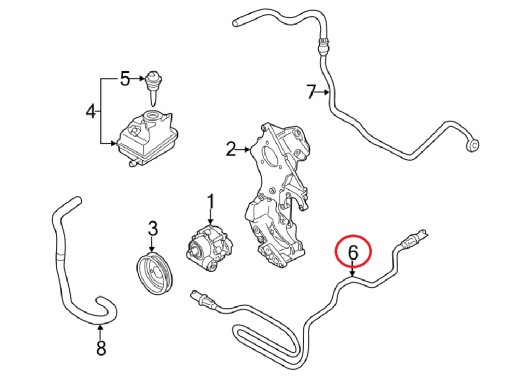 5
4
7
2
1
3
6
8