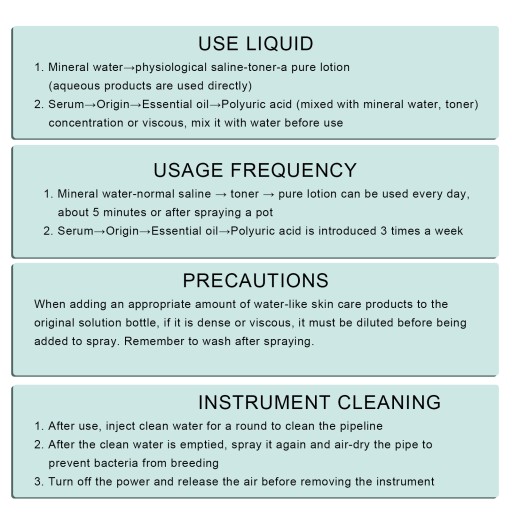 USE LIQUID

1. Mineral water→physiological saline-toner-a pure lotion (aqueous products are used directly)
2. Serum→Origin→Essential oil→Polyuric acid (mixed with mineral water, toner) concentration or viscous, mix it with water before use

USAGE FREQUENCY

1. Mineral water-normal saline → toner → pure lotion can be used every day, about 5 minutes or after spraying a pot
2. Serum→Origin→Essential oil→Polyuric acid is introduced 3 times a week

PRECAUTIONS

When adding an appropriate amount of water-like skin care products to the original solution bottle, if it is dense or viscous, it must be diluted before being added to spray. Remember to wash after spraying.

INSTRUMENT CLEANING

1. After use, inject clean water for a round to clean the pipeline
2. After the clean water is emptied, spray it again and air-dry the pipe to prevent bacteria from breeding
3. Turn off the power and release the air before removing the instrument