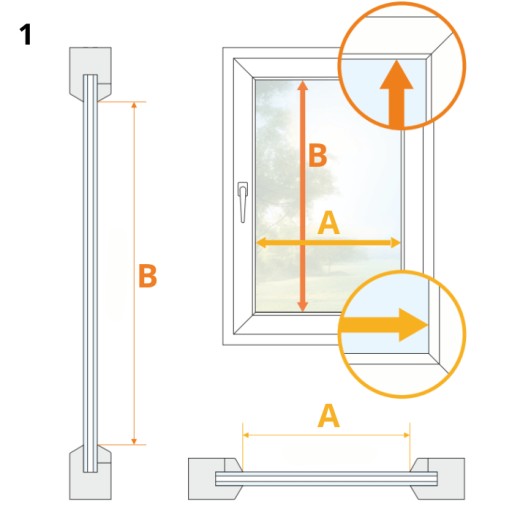 1

B

B

A

A