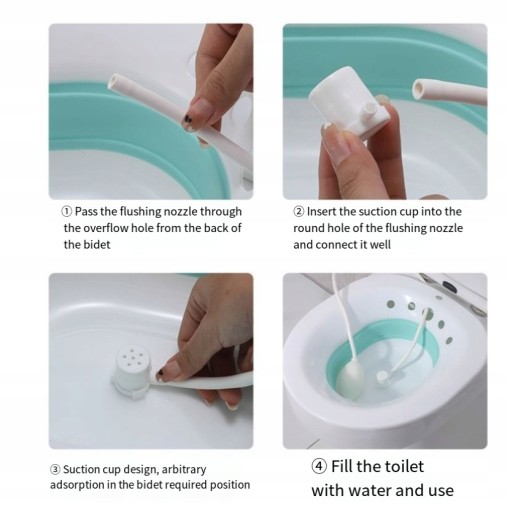 ① Pass the flushing nozzle through the overflow hole from the back of the bidet

② Insert the suction cup into the round hole of the flushing nozzle and connect it well

③ Suction cup design, arbitrary adsorption in the bidet required position

④ Fill the toilet with water and use