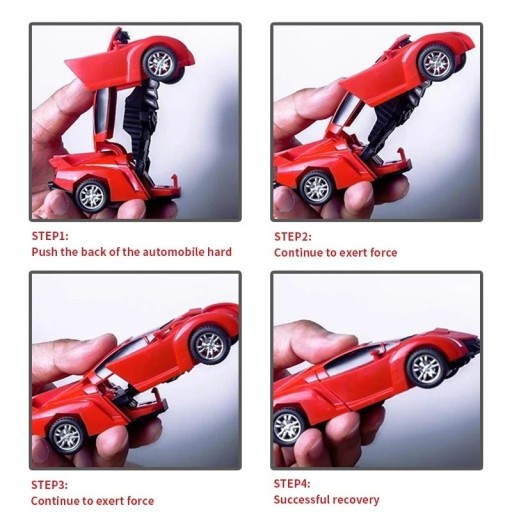 STEP1:
Push the back of the automobile hard

STEP2:
Continue to exert force

STEP3:
Continue to exert force

STEP4:
Successful recovery