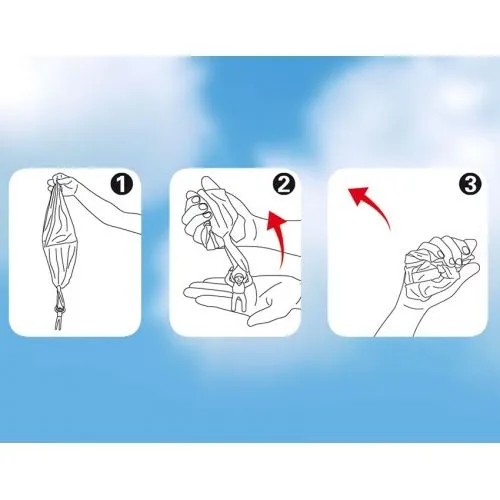 1

2

3