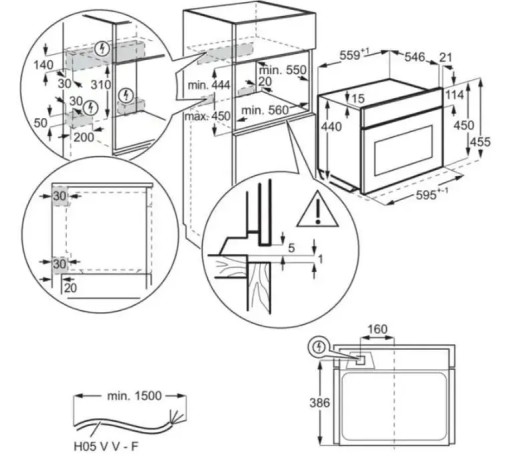 140
30
310
30
50
200
min. 444
max. 450
min. 550
20
min. 560
$559^{+1}$
546
21
15
114
440
450
455
$595^{+-1}$
30
30
20
5
1
160
386
min. 1500
H05 V V - F