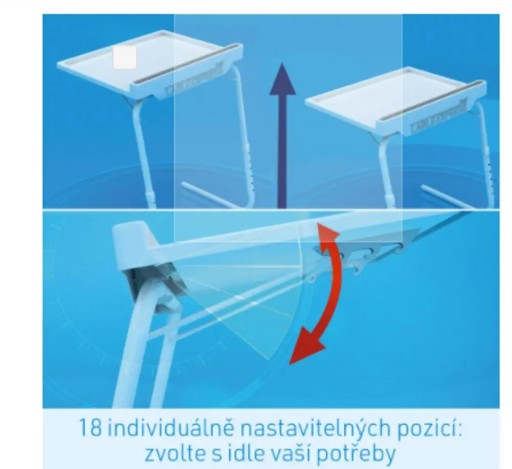 18 individuálně nastavitelných pozicí: zvolte s idle vaší potřeby