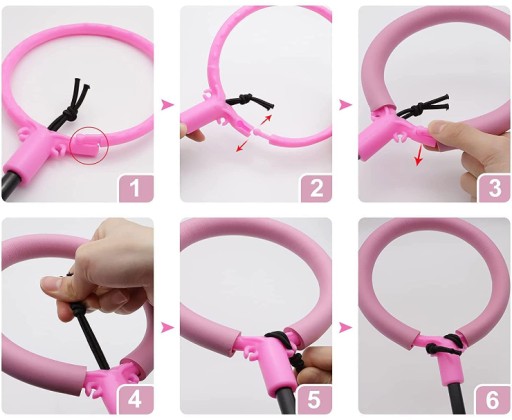 1
2
3
4
5
6