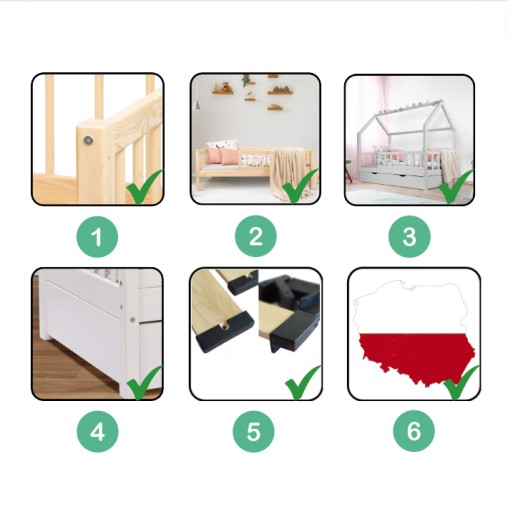 1

2

3

4

5

6