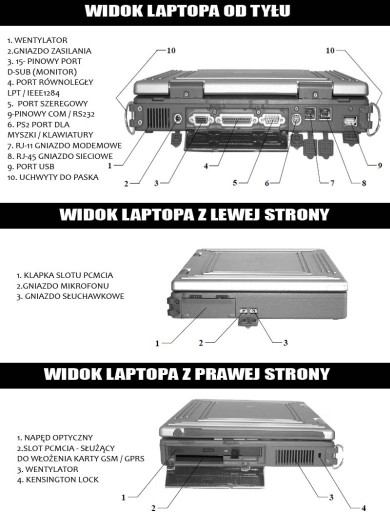 WIDOK LAPTOPA OD TYŁU

1. WENTYLATOR
2.GNIAZDO ZASILANIA
3. 15- PINOWY PORT D-SUB (MONITOR)
4. PORT RÓWNOLEGŁY LPT / IEEE1284
5. PORT SZEREGOWY 9-PINOWY COM / RS232
6. PS2 PORT DLA MYSZKI / KLAWIATURY
7. RJ-11 GNIAZDO MODEMOWE
8. RJ-45 GNIAZDO SIECIOWE
9. PORT USB
10. UCHWYTY DO PASKA

10
10
1
2
3
4
5
6
7
8
9

WIDOK LAPTOPA Z LEWEJ STRONY

1. KLAPKA SLOTU PCMCIA
2.GNIAZDO MIKROFONU
3. GNIAZDO SŁUCHAWKOWE

1
2
3

WIDOK LAPTOPA Z PRAWEJ STRONY

1. NAPĘD OPTYCZNY
2.SLOT PCMCIA - SŁUŻĄCY DO WŁOŻENIA KARTY GSM / GPRS
3. WENTYLATOR
4. KENSINGTON LOCK

1
2
3
4